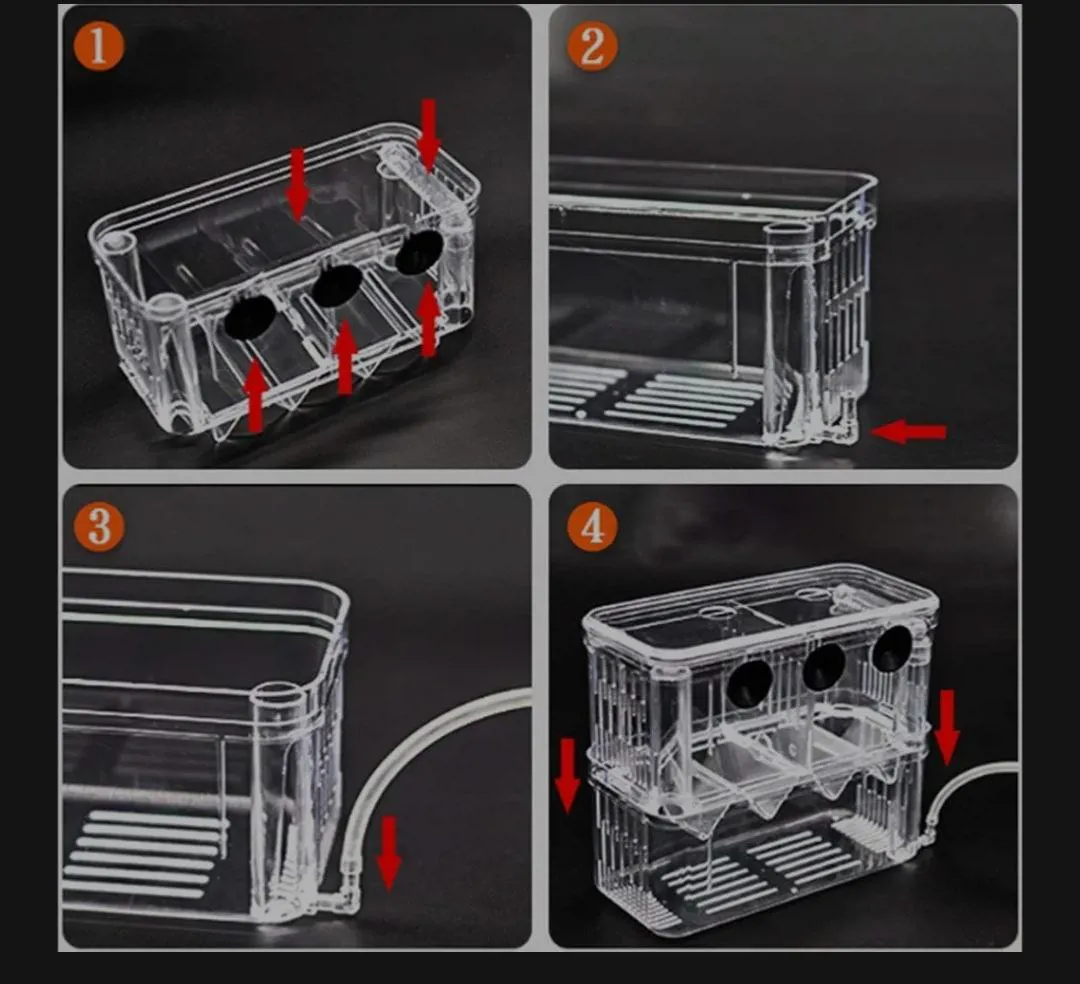 1
2
3
4