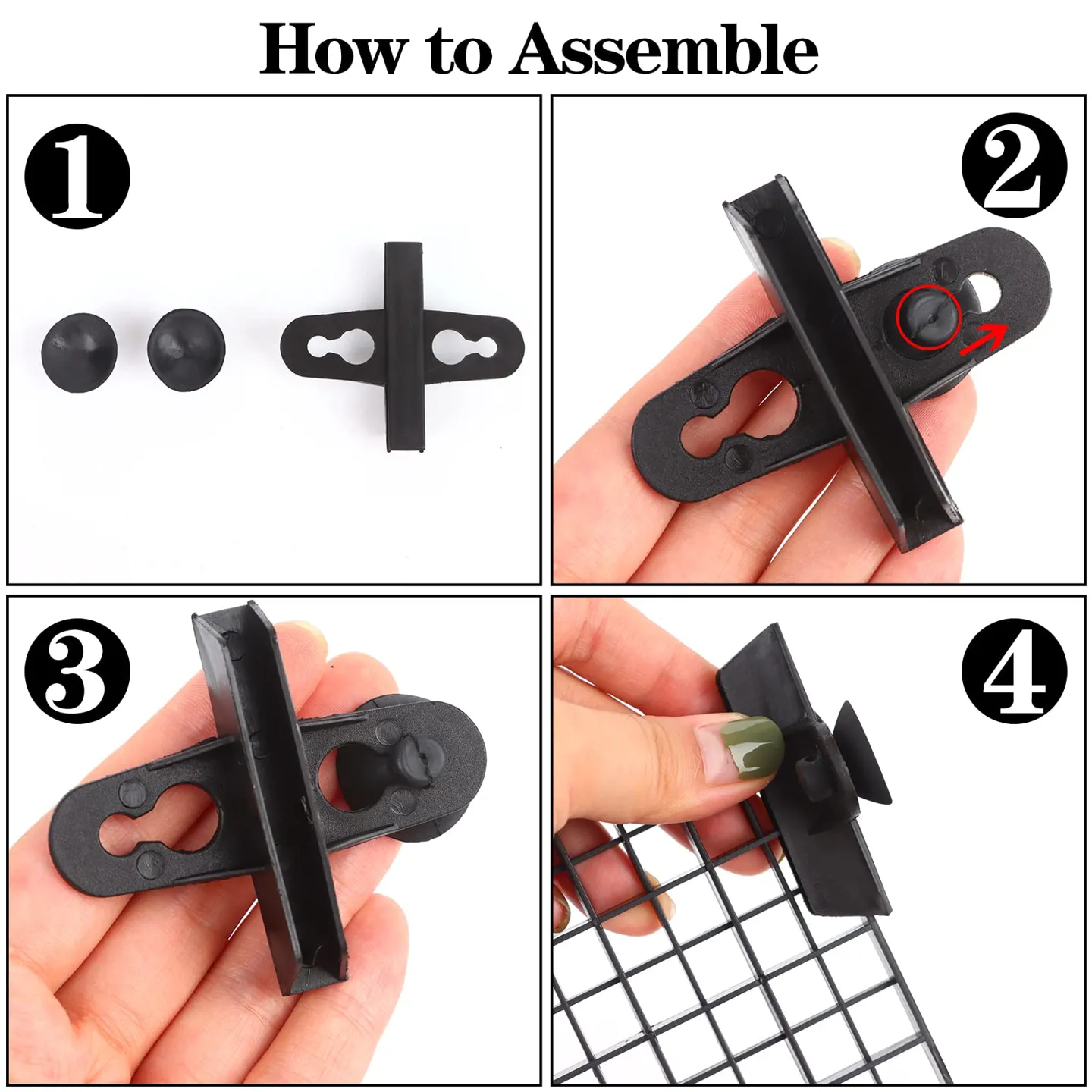 How to Assemble

1

2

3

4